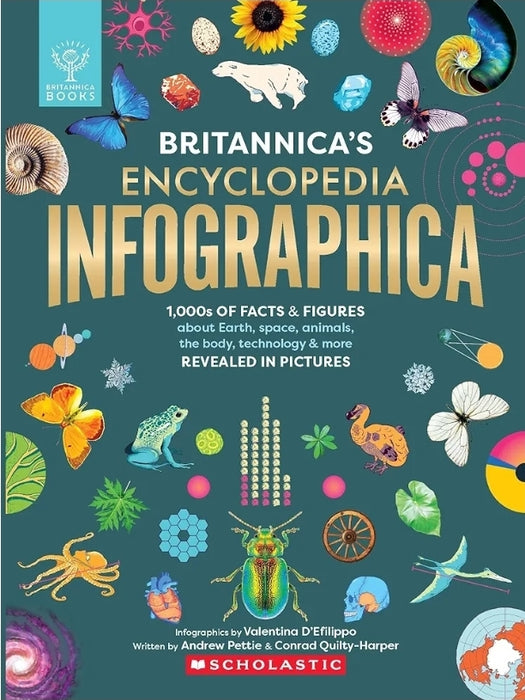 BRITANNICA BOOKS

BRITANNICA'S
ENCYCLOPEDIA
INFOGRAPHICA

1,000s OF FACTS & FIGURES
about Earth, space, animals, the body, technology & more
REVEALED IN PICTURES

Infographics by Valentina D'Efilippo
Written by Andrew Pettie & Conrad Quilty-Harper

SCHOLASTIC